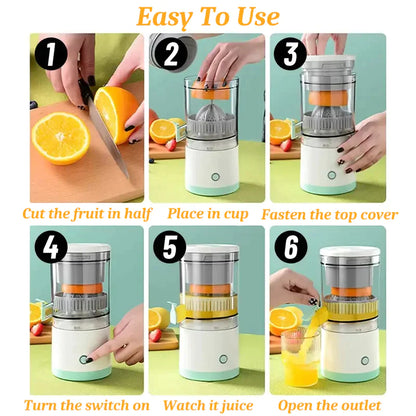 Easy To Use

1
Cut the fruit in half

2
Place in cup

3
Fasten the top cover

4
Turn the switch on

5
Watch it juice

6
Open the outlet