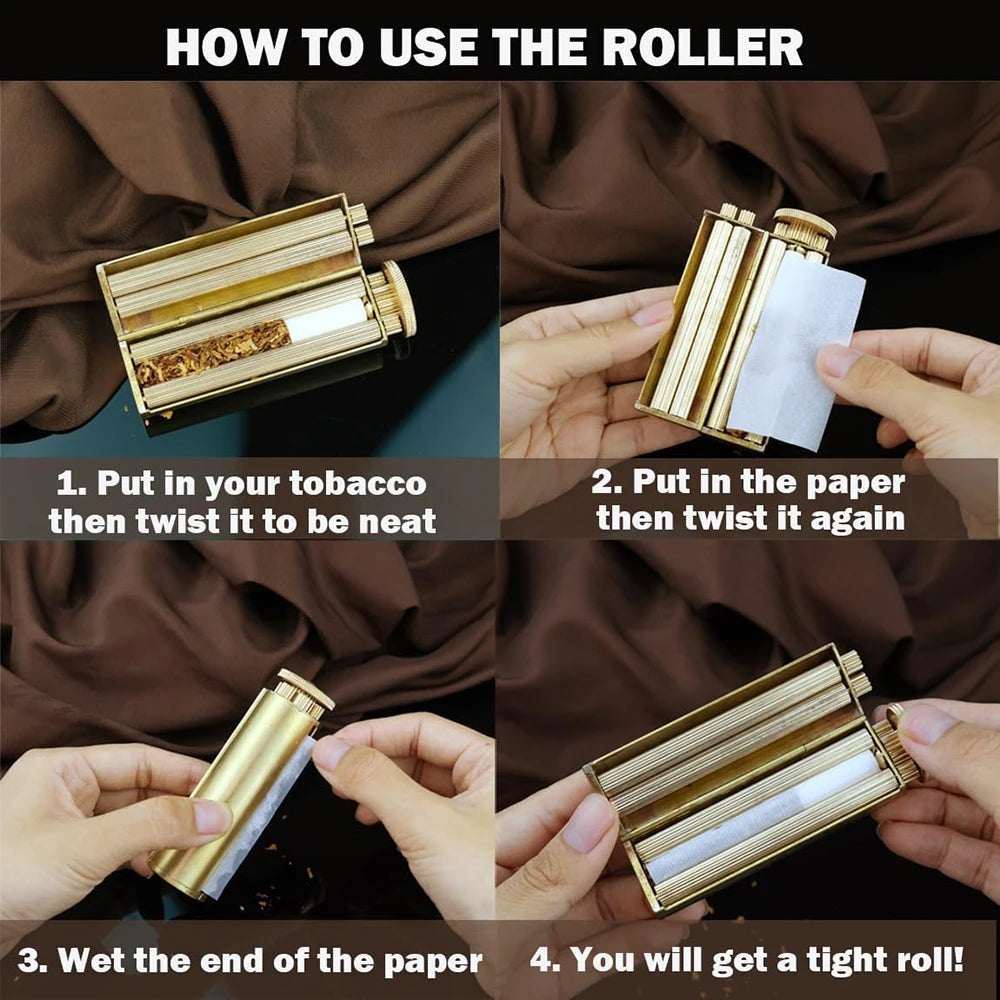 HOW TO USE THE ROLLER

1. Put in your tobacco then twist it to be neat

2. Put in the paper then twist it again

3. Wet the end of the paper

4. You will get a tight roll!