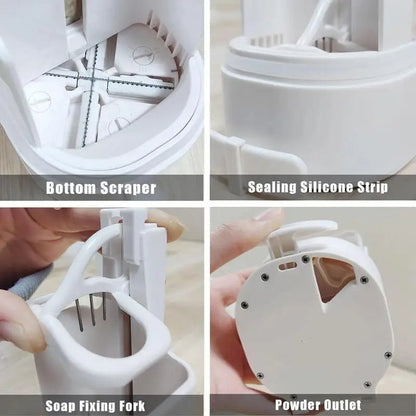 Bottom Scraper

Sealing Silicone Strip

Soap Fixing Fork

Powder Outlet