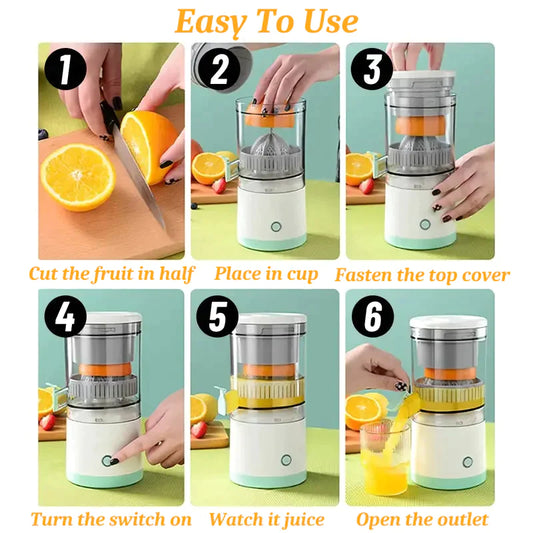 Easy To Use

1

Cut the fruit in half

2

Place in cup

3

Fasten the top cover

4

Turn the switch on

5

Watch it juice

6

Open the outlet